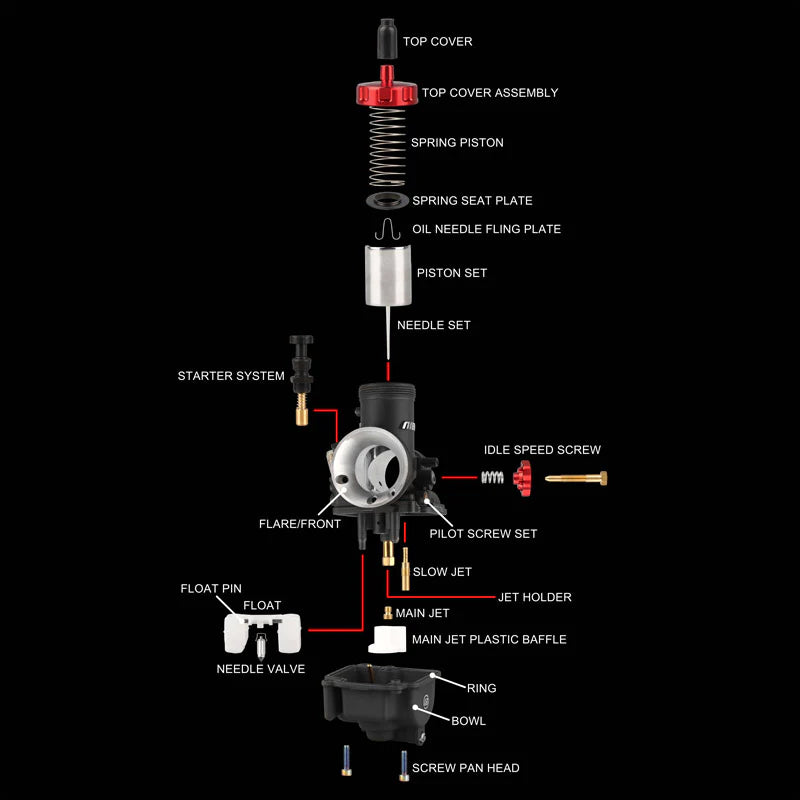 TOP COVER
TOP COVER ASSEMBLY
SPRING PISTON
SPRING SEAT PLATE
OIL NEEDLE FLING PLATE
PISTON SET
NEEDLE SET
STARTER SYSTEM
IDLE SPEED SCREW
FLARE/FRONT
PILOT SCREW SET
SLOW JET
JET HOLDER
FLOAT PIN
FLOAT
MAIN JET
MAIN JET PLASTIC BAFFLE
NEEDLE VALVE
RING
BOWL
SCREW PAN HEAD